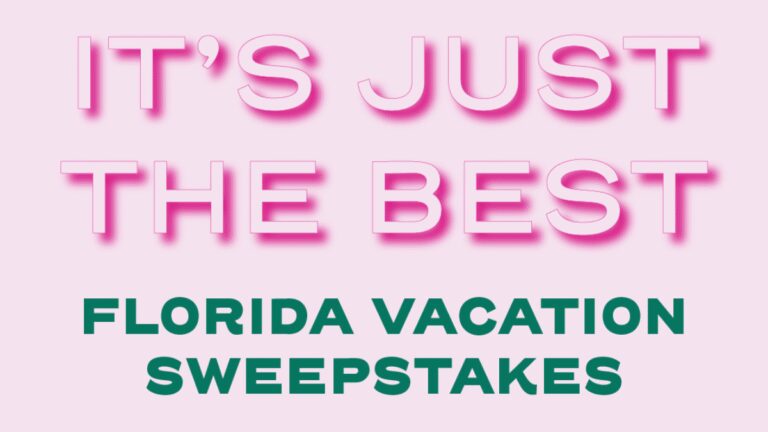 IT'S JUST THE BEST

FLORIDA VACATION SWEEPSTAKES